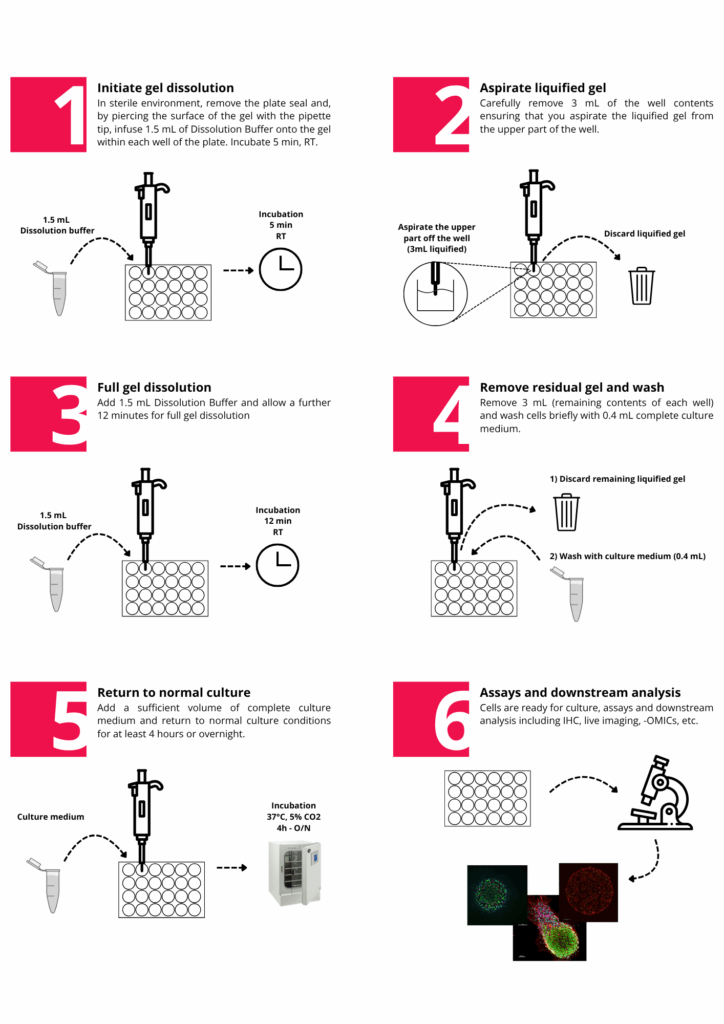 1

Initiate gel dissolution

In sterile environment, remove the plate seal and, by piercing the surface of the gel with the pipette tip, infuse 1.5 mL of Dissolution Buffer onto the gel within each well of the plate. Incubate 5 min, RT.

1.5 mL
Dissolution buffer

Incubation
5 min
RT

2

Aspirate liquified gel

Carefully remove 3 mL of the well contents ensuring that you aspirate the liquified gel from the upper part of the well.

Aspirate the upper part off the well (3mL liquified)

Discard liquified gel

3

Full gel dissolution

Add 1.5 mL Dissolution Buffer and allow a further 12 minutes for full gel dissolution

1.5 mL
Dissolution buffer

Incubation
12 min
RT

4

Remove residual gel and wash

Remove 3 mL (remaining contents of each well) and wash cells briefly with 0.4 mL complete culture medium.

1) Discard remaining liquified gel

2) Wash with culture medium (0.4 mL)

5

Return to normal culture

Add a sufficient volume of complete culture medium and return to normal culture conditions for at least 4 hours or overnight.

Culture medium

Incubation
37°C, 5% CO2
4h - O/N

6

Assays and downstream analysis

Cells are ready for culture, assays and downstream analysis including IHC, live imaging, -OMICs, etc.